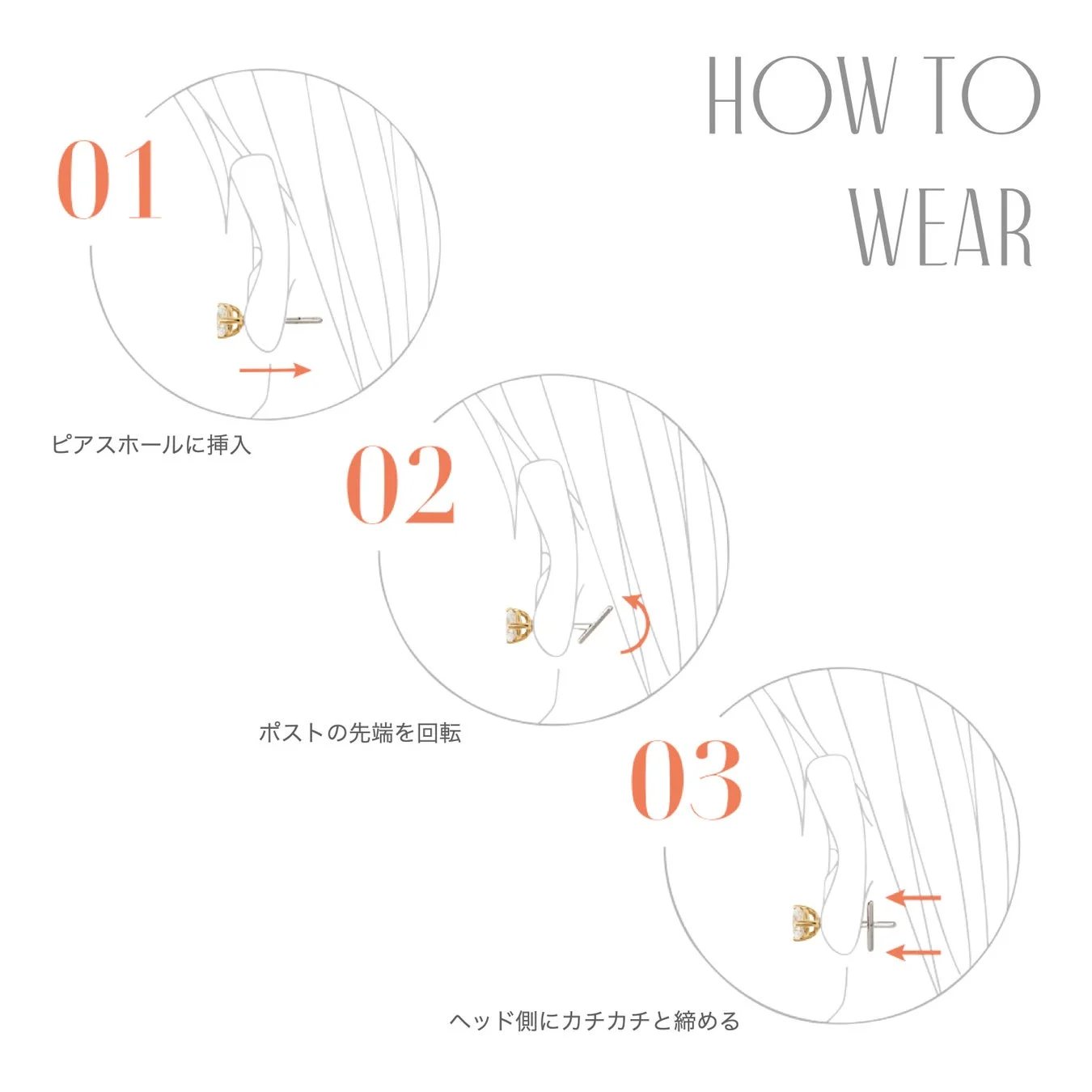 HOW TO WEAR

01

ピアスホールに挿入

02

ポストの先端を回転

03

ヘッド側にカチカチと締める